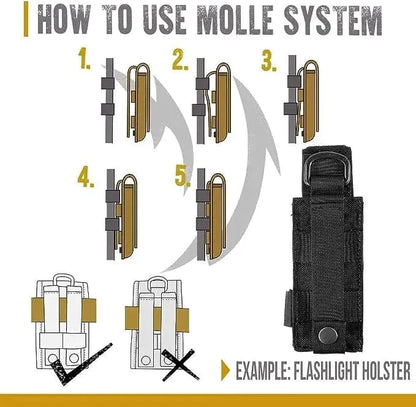 HOW TO USE MOLLE SYSTEM

1.

2.

3.

4.

5.

EXAMPLE: FLASHLIGHT HOLSTER