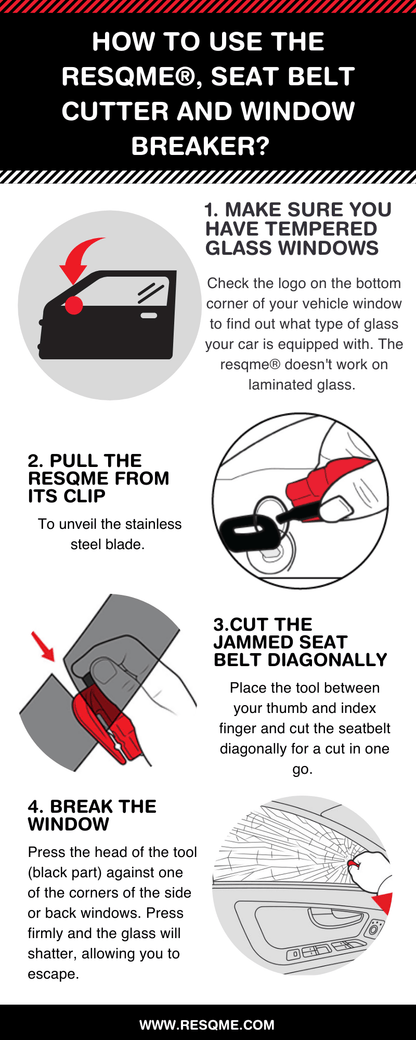 HOW TO USE THE RESQME®, SEAT BELT CUTTER AND WINDOW BREAKER?

1. MAKE SURE YOU HAVE TEMPERED GLASS WINDOWS

Check the logo on the bottom corner of your vehicle window to find out what type of glass your car is equipped with. The resqme® doesn't work on laminated glass.

2. PULL THE RESQME FROM ITS CLIP

To unveil the stainless steel blade.

3.CUT THE JAMMED SEAT BELT DIAGONALLY

Place the tool between your thumb and index finger and cut the seatbelt diagonally for a cut in one go.

4. BREAK THE WINDOW

Press the head of the tool (black part) against one of the corners of the side or back windows. Press firmly and the glass will shatter, allowing you to escape.

WWW.RESQME.COM