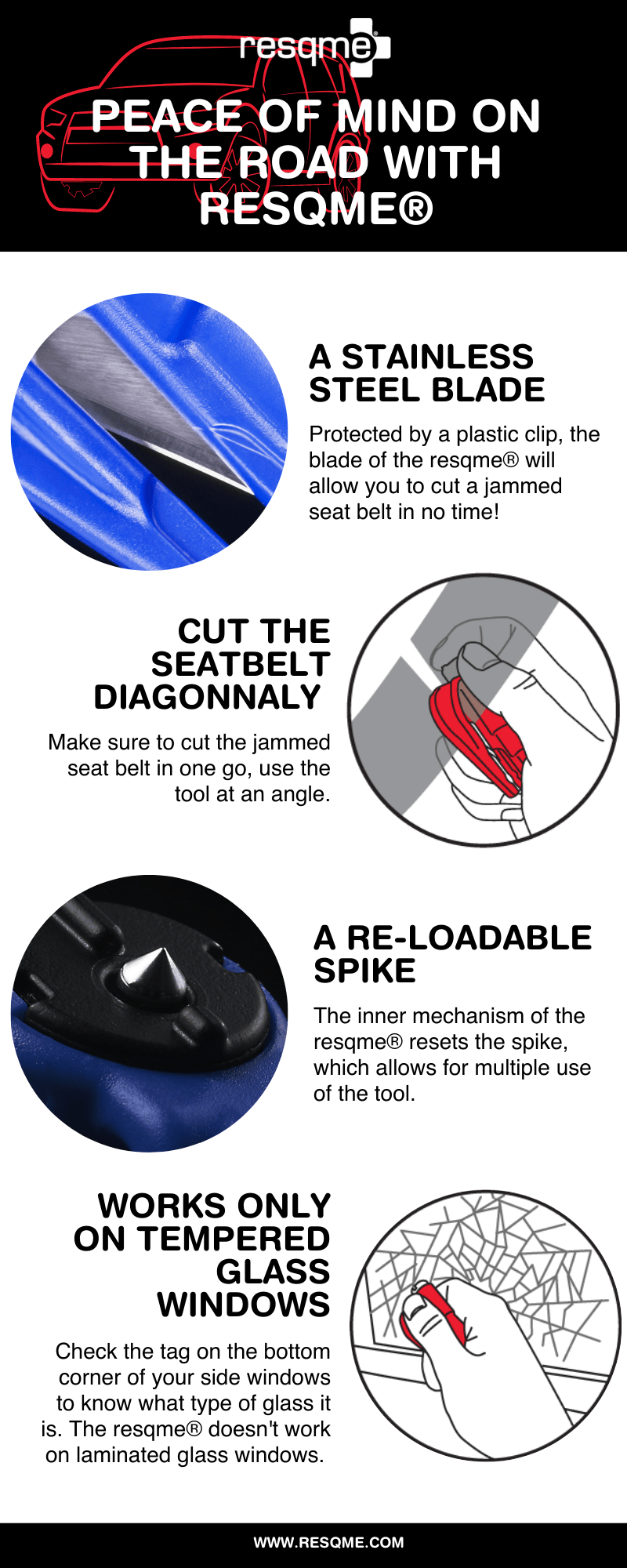 resqme®

PEACE OF MIND ON THE ROAD WITH RESQME®

A STAINLESS STEEL BLADE

Protected by a plastic clip, the blade of the resqme® will allow you to cut a jammed seat belt in no time!

CUT THE SEATBELT DIAGONNALY

Make sure to cut the jammed seat belt in one go, use the tool at an angle.

A RE-LOADABLE SPIKE

The inner mechanism of the resqme® resets the spike, which allows for multiple use of the tool.

WORKS ONLY ON TEMPERED GLASS WINDOWS

Check the tag on the bottom corner of your side windows to know what type of glass it is. The resqme® doesn't work on laminated glass windows.

WWW.RESQME.COM